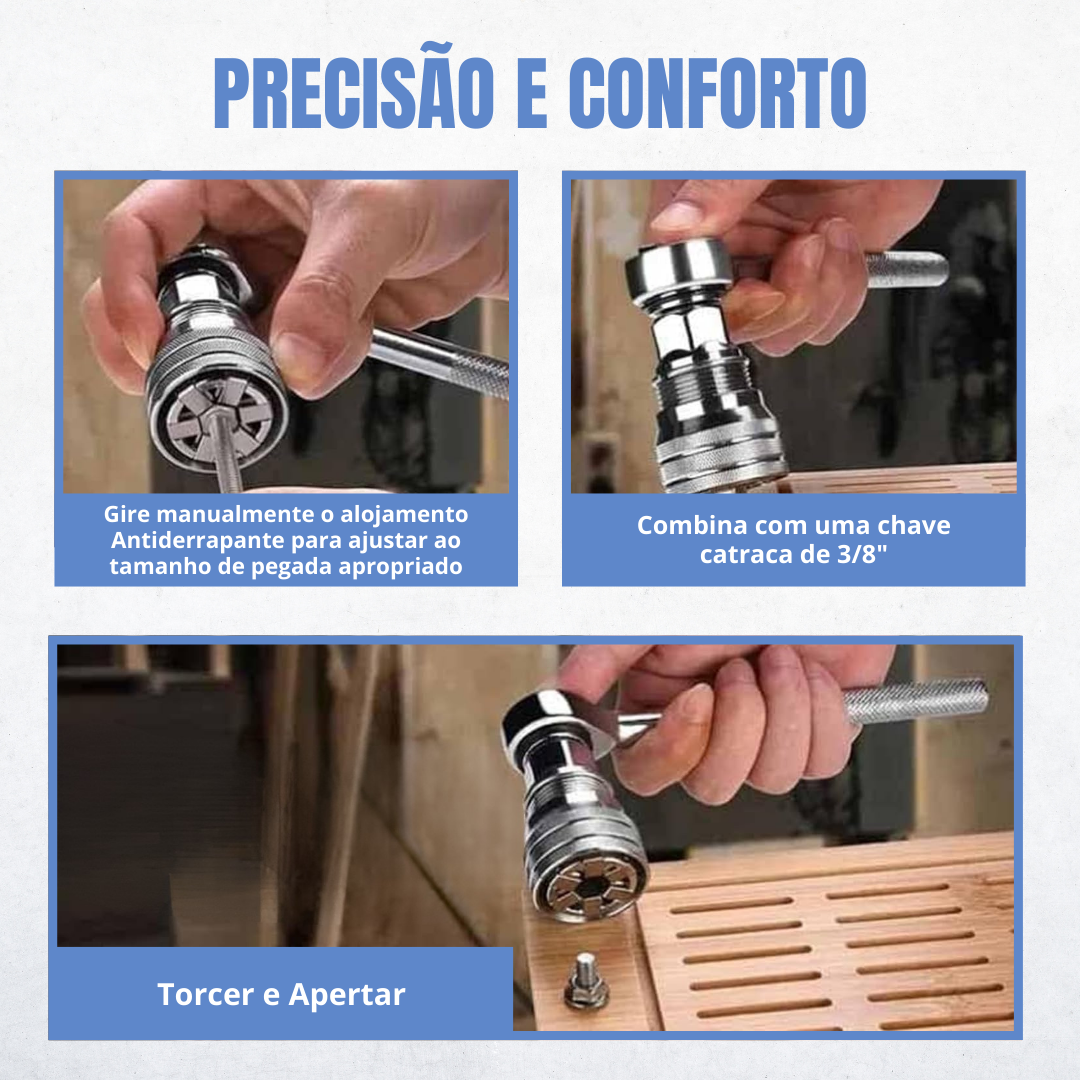 PRECISÃO E CONFORTO

Gire manualmente o alojamento Antiderrapante para ajustar ao tamanho de pegada apropriado

Combina com uma chave catraca de 3/8"

Torcer e Apertar